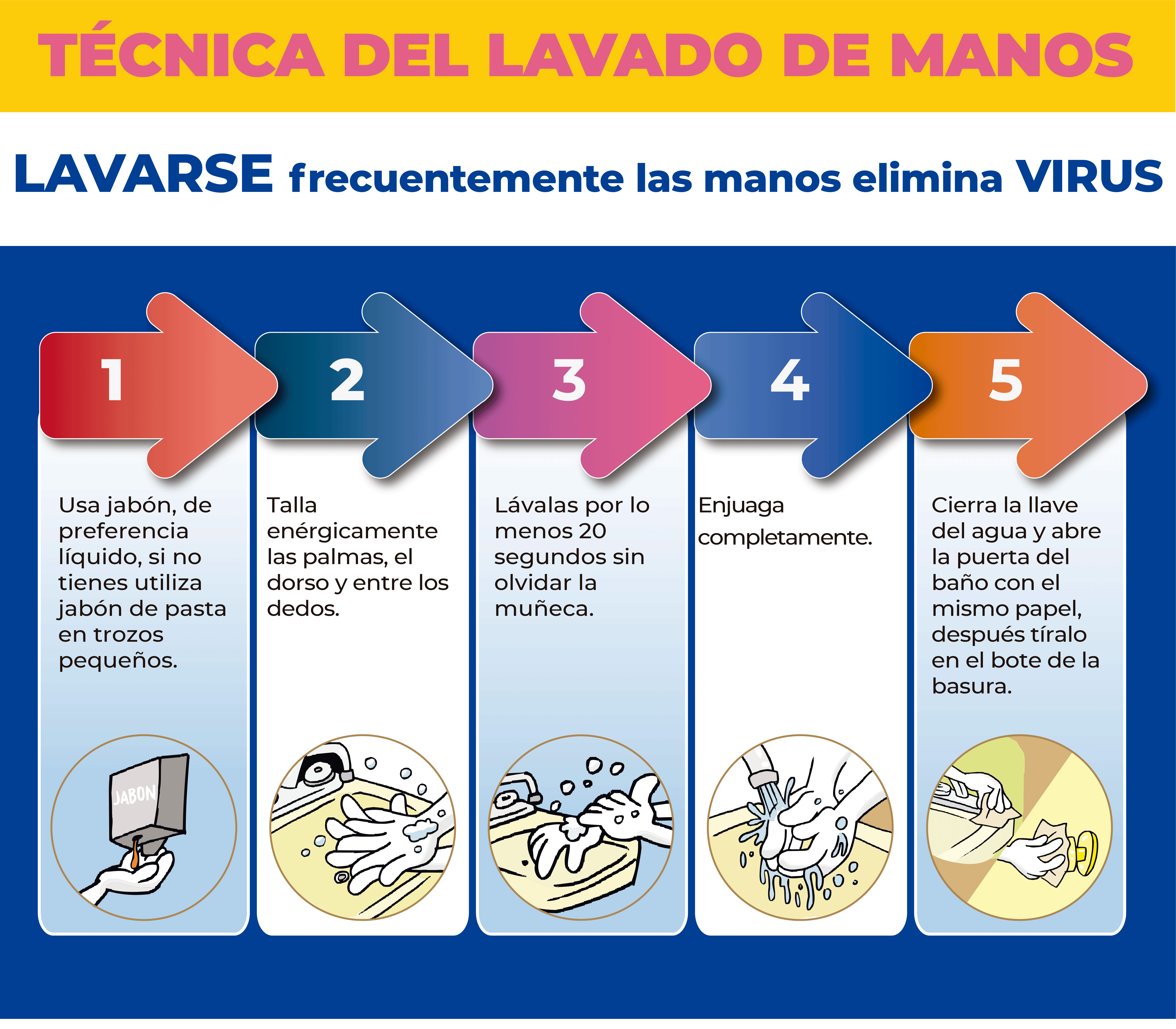 TÉCNICA DEL LAVADO DE MANOS

LAVARSE frecuentemente las manos elimina VIRUS

1

Usa jabón, de preferencia líquido, si no tienes utiliza jabón de pasta en trozos pequeños.

JABON

2

Talla enérgicamente las palmas, el dorso y entre los dedos.

3

Lávalas por lo menos 20 segundos sin olvidar la muñeca.

4

Enjuaga completamente.

5

Cierra la llave del agua y abre la puerta del baño con el mismo papel, después tíralo en el bote de la basura.